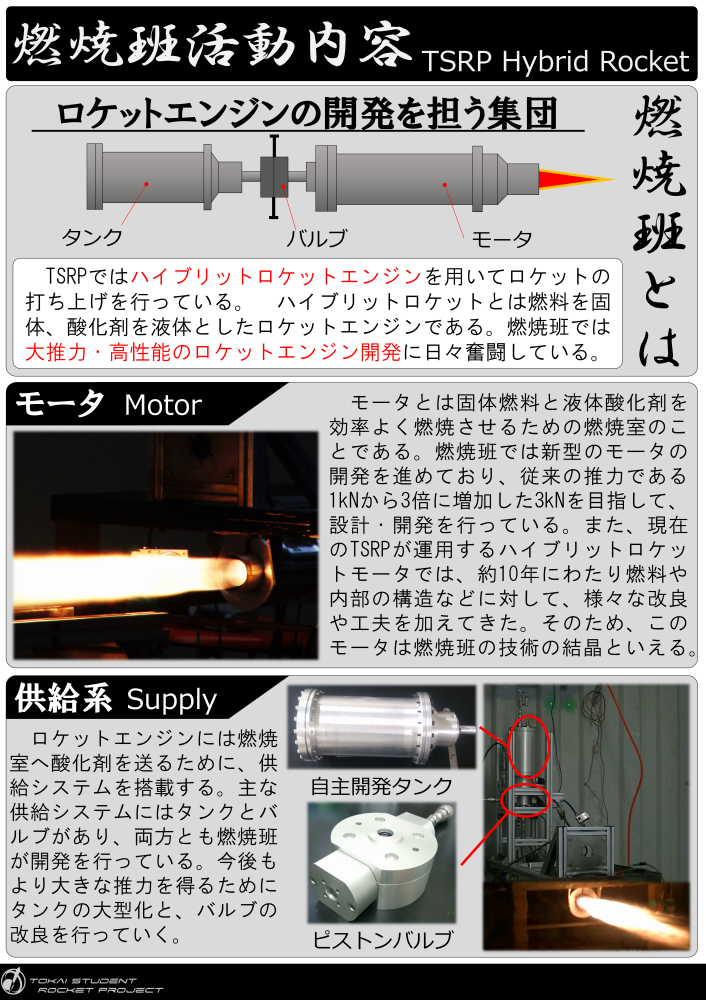 燃焼班活動内容 TSRP Hybrid Rocket

ロケットエンジンの開発を担う集団

燃焼班とは

タンク
バルブ
モータ

TSRPではハイブリットロケットエンジンを用いてロケットの打ち上げを行っている。 ハイブリットロケットとは燃料を固体、酸化剤を液体としたロケットエンジンである。燃焼班では大推力・高性能のロケットエンジン開発に日々奮闘している。

モータ Motor

モータとは固体燃料と液体酸化剤を効率よく燃焼させるための燃焼室のことである。燃焼班では新型のモータの開発を進めており、従来の推力である1kNから3倍に増加した3kNを目指して、設計・開発を行っている。また、現在のTSRPが運用するハイブリットロケットモータでは、約10年にわたり燃料や内部の構造などに対して、様々な改良や工夫を加えてきた。そのため、このモータは燃焼班の技術の結晶といえる。

供給系 Supply

ロケットエンジンには燃焼室へ酸化剤を送るために、供給システムを搭載する。主な供給システムにはタンクとバルブがあり、両方とも燃焼班が開発を行っている。今後もより大きな推力を得るためにタンクの大型化と、バルブの改良を行っていく。

自主開発タンク
ピストンバルブ

TOKAI STUDENT ROCKET PROJECT